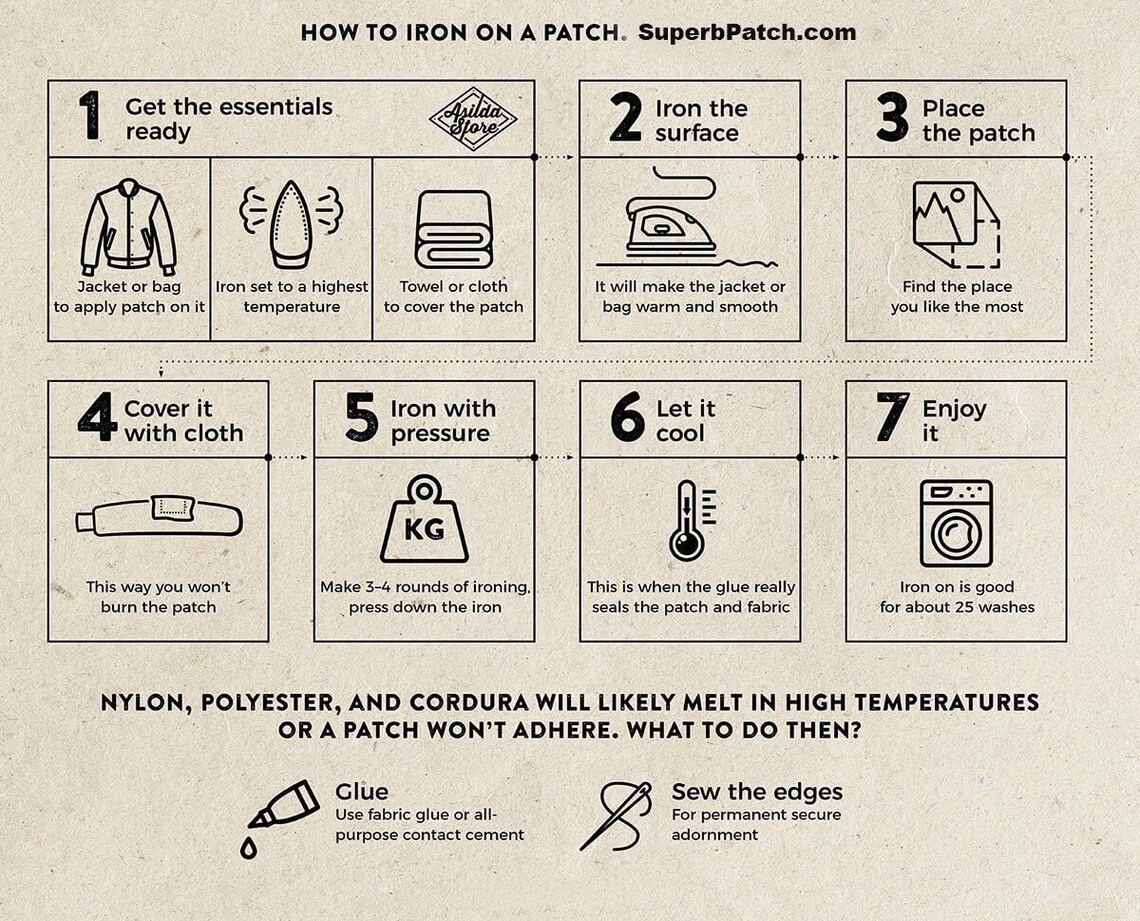 HOW TO IRON ON A PATCH. SuperbPatch.com

1 Get the essentials ready

Asilda Store

Jacket or bag to apply patch on it

Iron set to a highest temperature

Towel or cloth to cover the patch

2 Iron the surface

It will make the jacket or bag warm and smooth

3 Place the patch

Find the place you like the most

4 Cover it with cloth

This way you won't burn the patch

5 Iron with pressure

KG

Make 3–4 rounds of ironing, press down the iron

6 Let it cool

This is when the glue really seals the patch and fabric

7 Enjoy it

Iron on is good for about 25 washes

NYLON, POLYESTER, AND CORDURA WILL LIKELY MELT IN HIGH TEMPERATURES OR A PATCH WON'T ADHERE. WHAT TO DO THEN?

Glue
Use fabric glue or all-purpose contact cement

Sew the edges
For permanent secure adornment